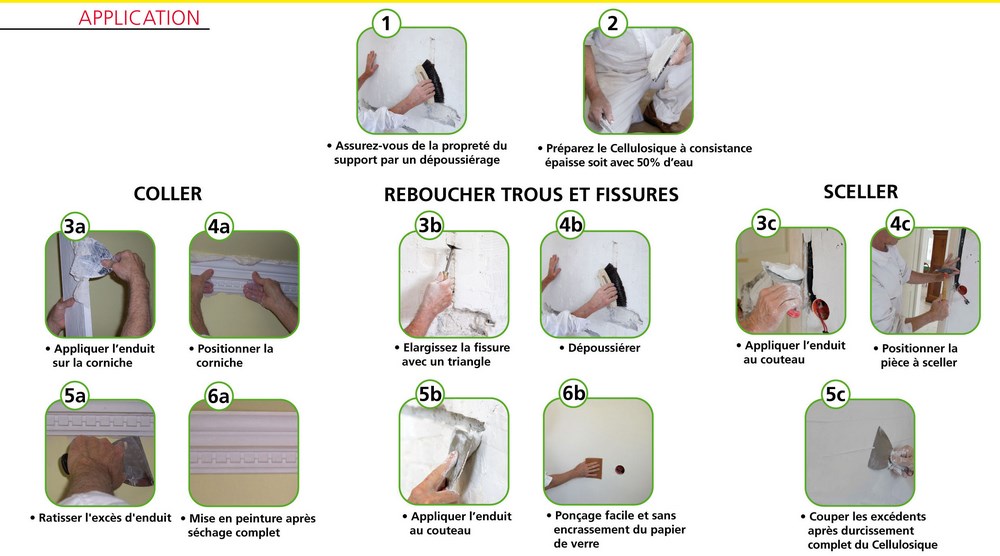 APPLICATION

1
• Assurez-vous de la propreté du support par un dépoussiérage

2
• Préparez le Cellulosique à consistance épaisse soit avec 50% d'eau

COLLER

3a
• Appliquer l'enduit sur la corniche

4a
• Positionner la corniche

5a
• Ratisser l'excès d'enduit

6a
• Mise en peinture après séchage complet

REBOUCHER TROUS ET FISSURES

3b
• Elargissez la fissure avec un triangle

4b
• Dépoussiérer

5b
• Appliquer l'enduit au couteau

6b
• Ponçage facile et sans encrassement du papier de verre

SCELLER

3c
• Appliquer l'enduit au couteau

4c
• Positionner la pièce à sceller

5c
• Couper les excédents après durcissement complet du Cellulosique